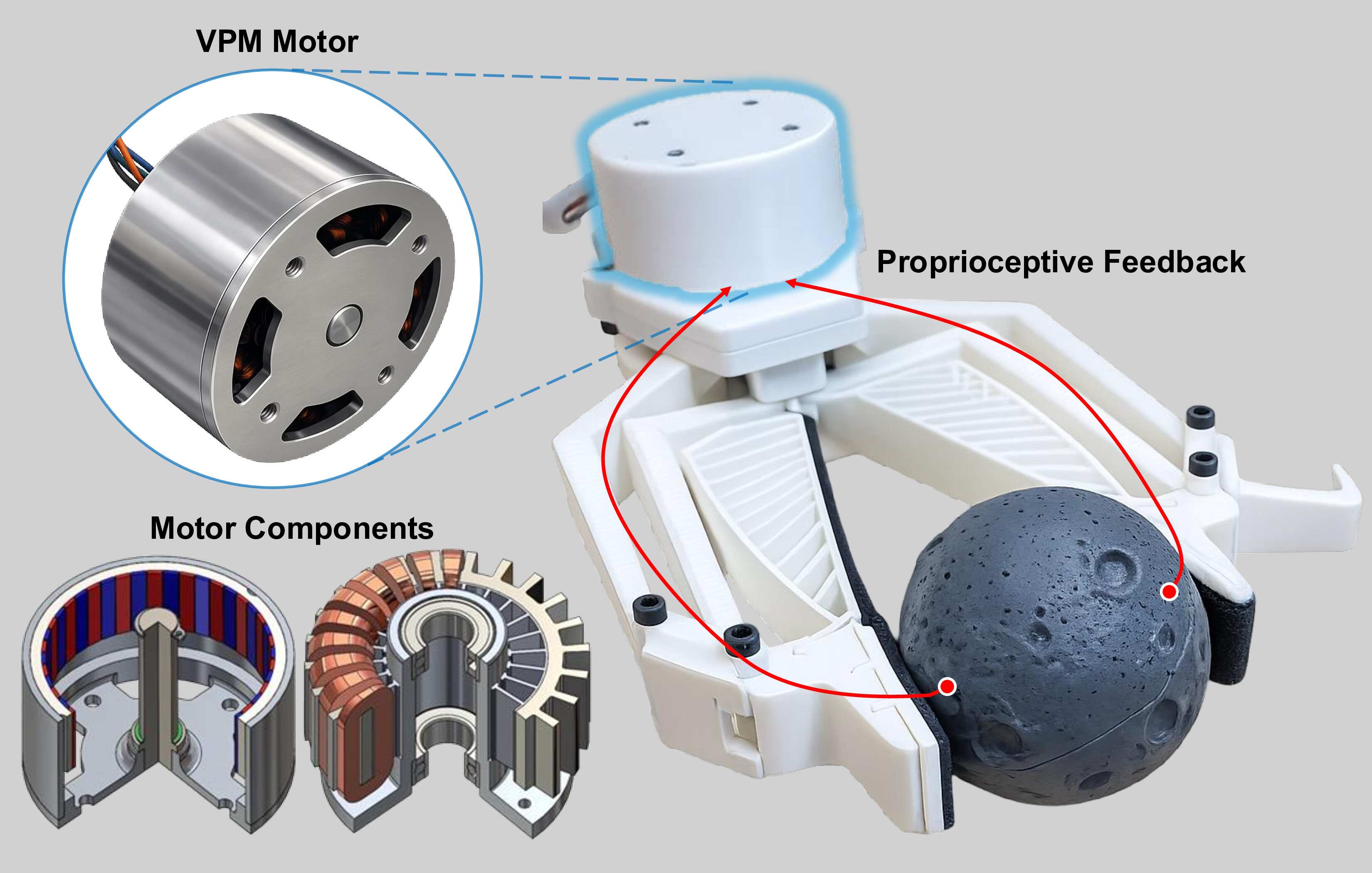 VPM Motor

Proprioceptive Feedback

Motor Components