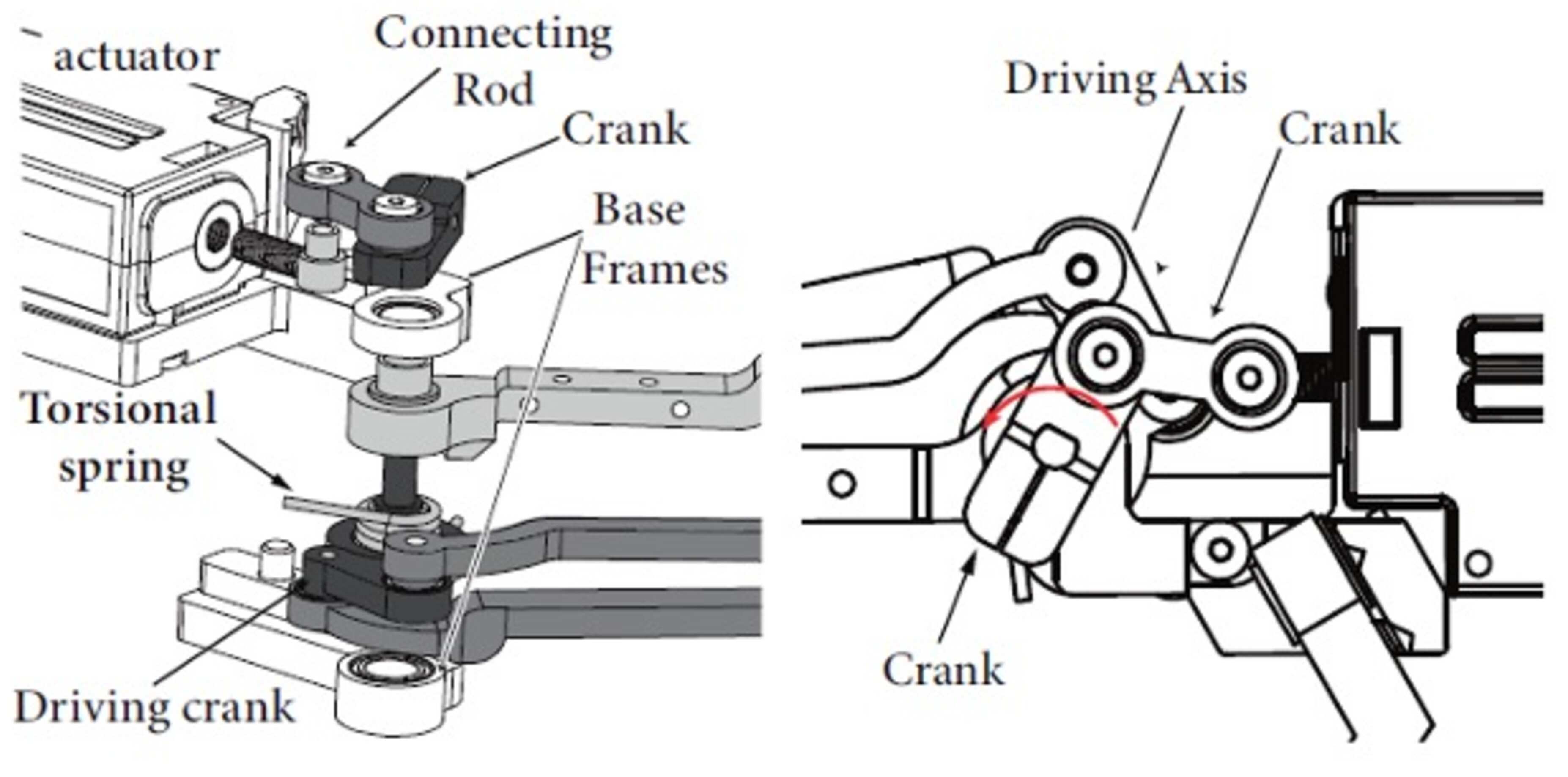 actuator

Connecting Rod

Crank

Base Frames

Torsional spring

Driving crank

Driving Axis

Crank

Crank